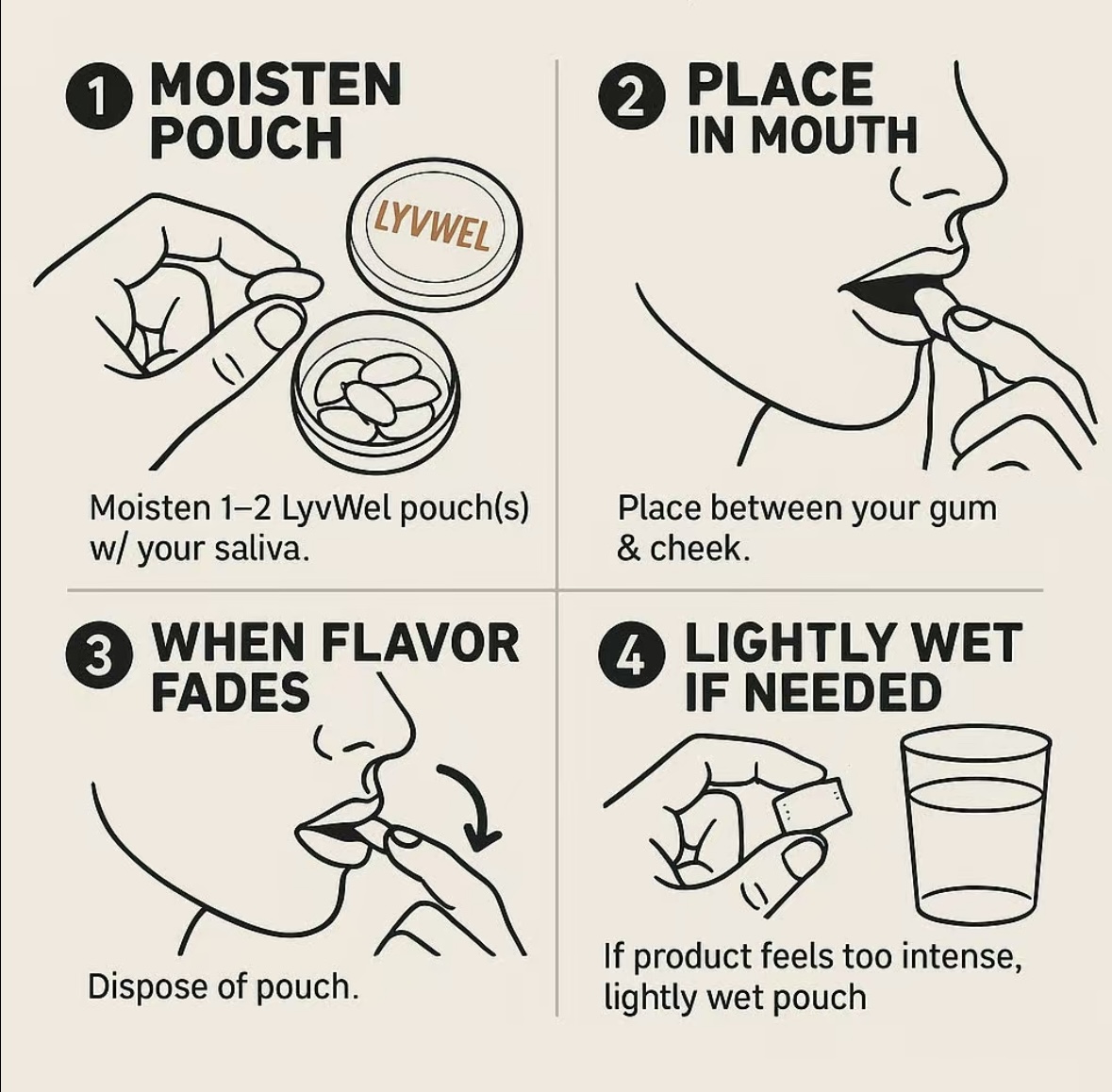 1 MOISTEN POUCH

LYVWEL

Moisten 1–2 LyvWel pouch(s) w/ your saliva.

2 PLACE IN MOUTH

Place between your gum & cheek.

3 WHEN FLAVOR FADES

Dispose of pouch.

4 LIGHTLY WET IF NEEDED

If product feels too intense, lightly wet pouch